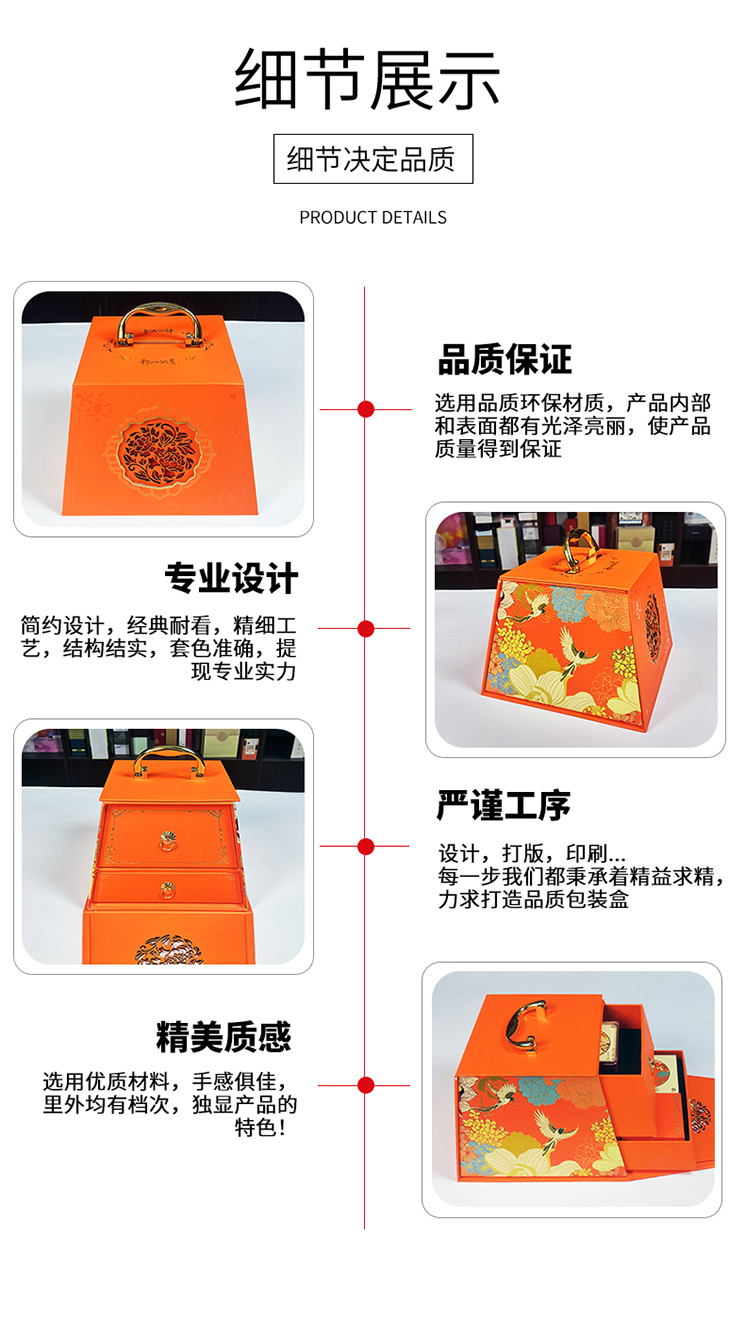 细节展示

细节决定品质

PRODUCT DETAILS

品质保证

选用品质环保材质，产品内部和表面都有光泽亮丽，使产品质量得到保证

专业设计

简约设计，经典耐看，精细工艺，结构结实，套色准确，提现专业实力

严谨工序

设计，打版，印刷...
每一步我们都秉承着精益求精，力求打造品质包装盒

精美质感

选用优质材料，手感俱佳，里外均有档次，独显产品的特色！